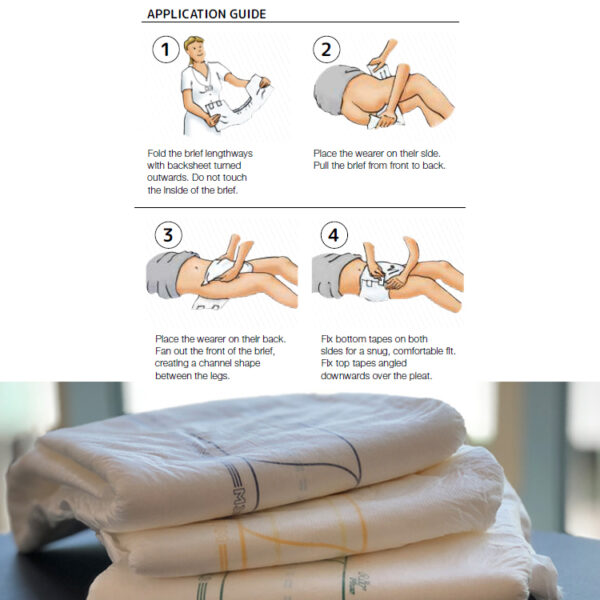 APPLICATION GUIDE

1

Fold the brief lengthways with backsheet turned outwards. Do not touch the inside of the brief.

2

Place the wearer on their side. Pull the brief from front to back.

3

Place the wearer on their back. Fan out the front of the brief, creating a channel shape between the legs.

4

Fix bottom tapes on both sides for a snug, comfortable fit. Fix top tapes angled downwards over the pleat.