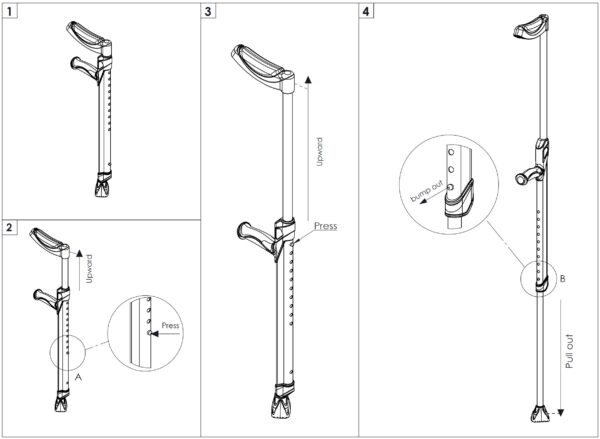 1

2

Upward

Press

A

3

Upward

Press

4

bump out

B

Pull out